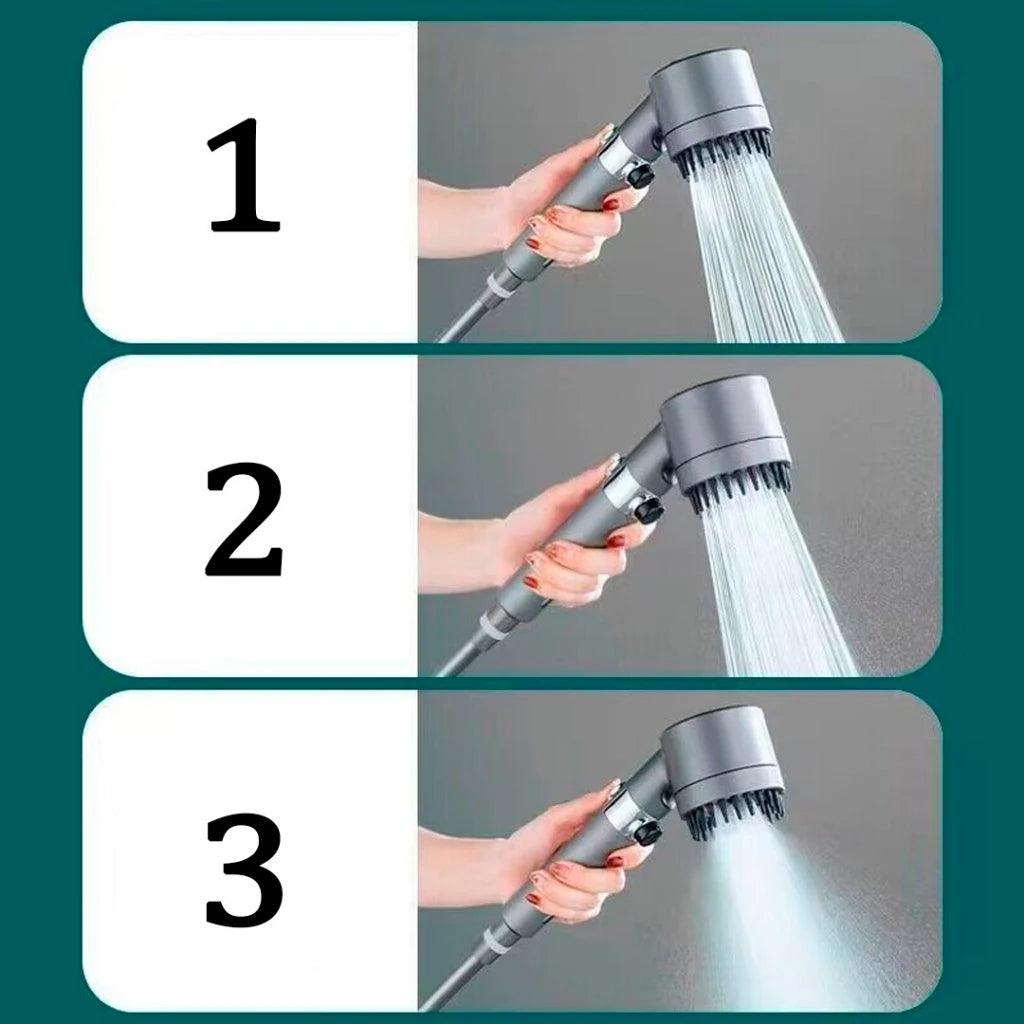 1

2

3