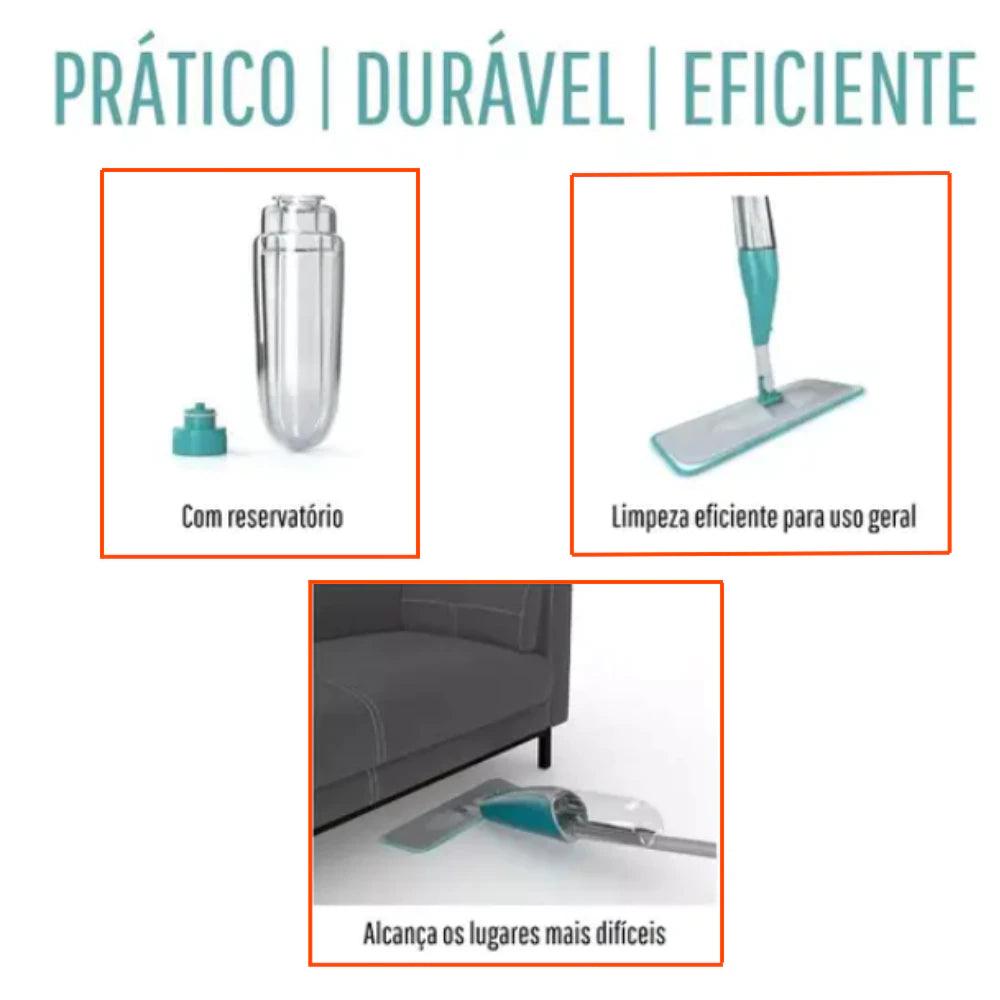 PRÁTICO | DURÁVEL | EFICIENTE

Com reservatório

Limpeza eficiente para uso geral

Alcança os lugares mais difíceis