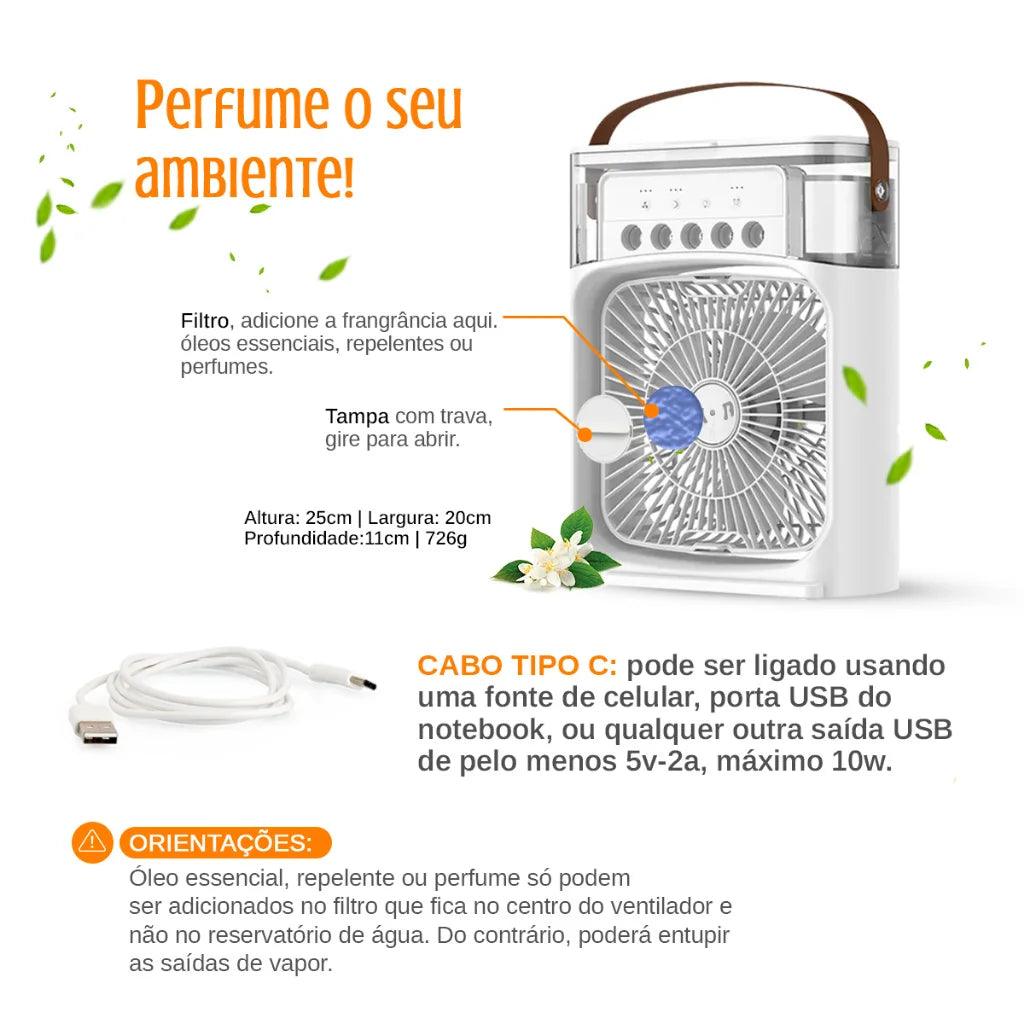 Perfume o seu ambiente!

Filtro, adicione a frangrância aqui. óleos essenciais, repelentes ou perfumes.

Tampa com trava, gire para abrir.

Altura: 25cm | Largura: 20cm
Profundidade:11cm | 726g

CABO TIPO C: pode ser ligado usando uma fonte de celular, porta USB do notebook, ou qualquer outra saída USB de pelo menos 5v-2a, máximo 10w.

ORIENTAÇÕES:
Óleo essencial, repelente ou perfume só podem ser adicionados no filtro que fica no centro do ventilador e não no reservatório de água. Do contrário, poderá entupir as saídas de vapor.